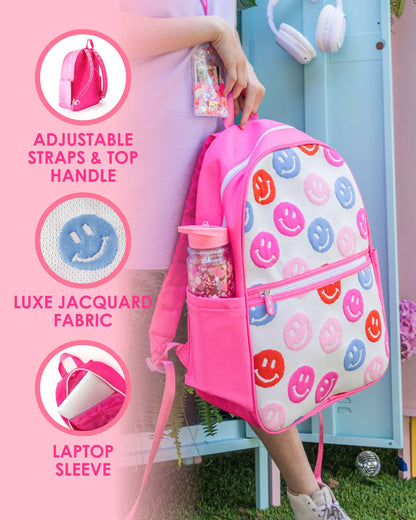 ADJUSTABLE STRAPS & TOP HANDLE

LUXE JACQUARD FABRIC

LAPTOP SLEEVE